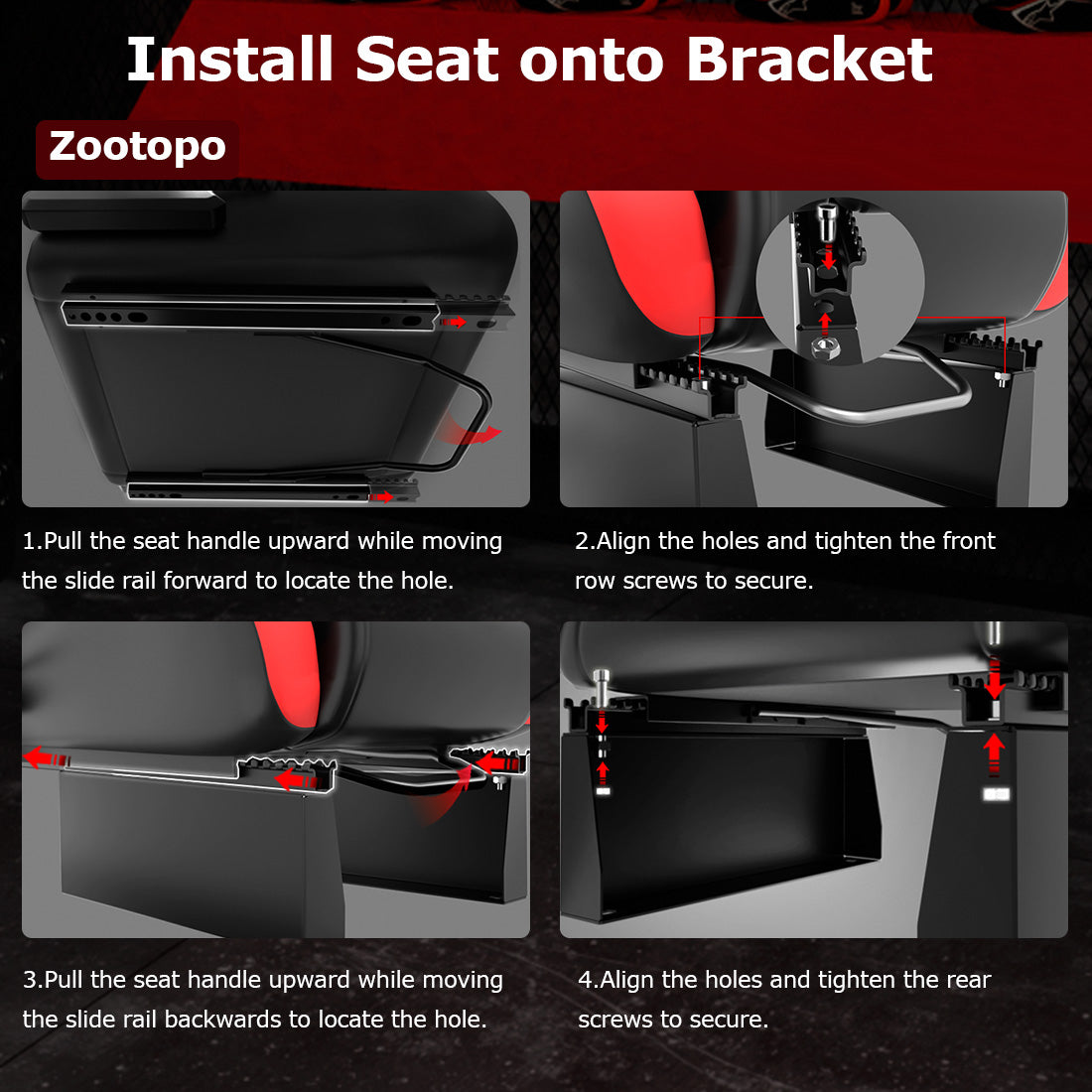 Install Seat onto Bracket

Zootopo

1.Pull the seat handle upward while moving the slide rail forward to locate the hole.

2.Align the holes and tighten the front row screws to secure.

3.Pull the seat handle upward while moving the slide rail backwards to locate the hole.

4.Align the holes and tighten the rear screws to secure.