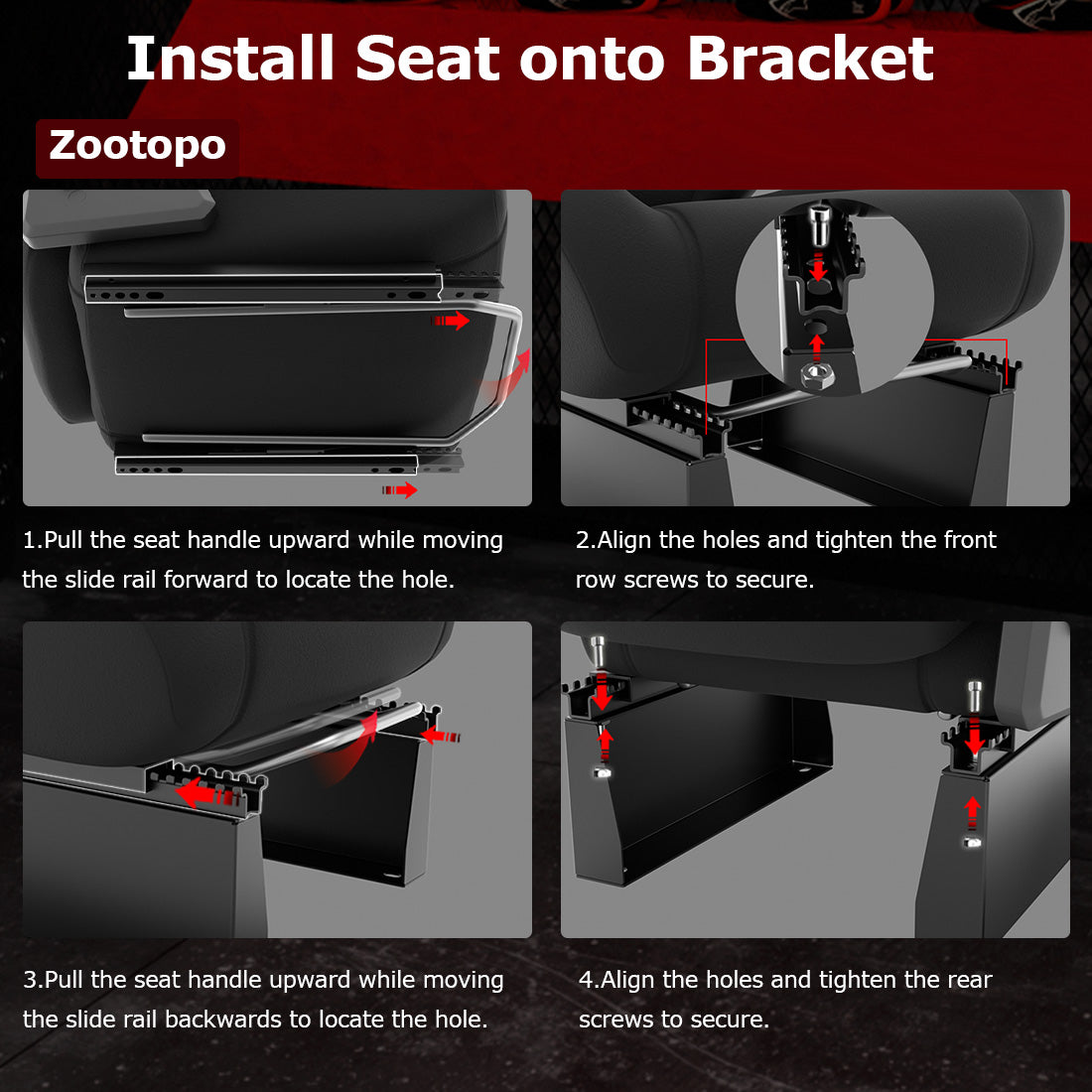 Install Seat onto Bracket

Zootopo

1.Pull the seat handle upward while moving the slide rail forward to locate the hole.

2.Align the holes and tighten the front row screws to secure.

3.Pull the seat handle upward while moving the slide rail backwards to locate the hole.

4.Align the holes and tighten the rear screws to secure.