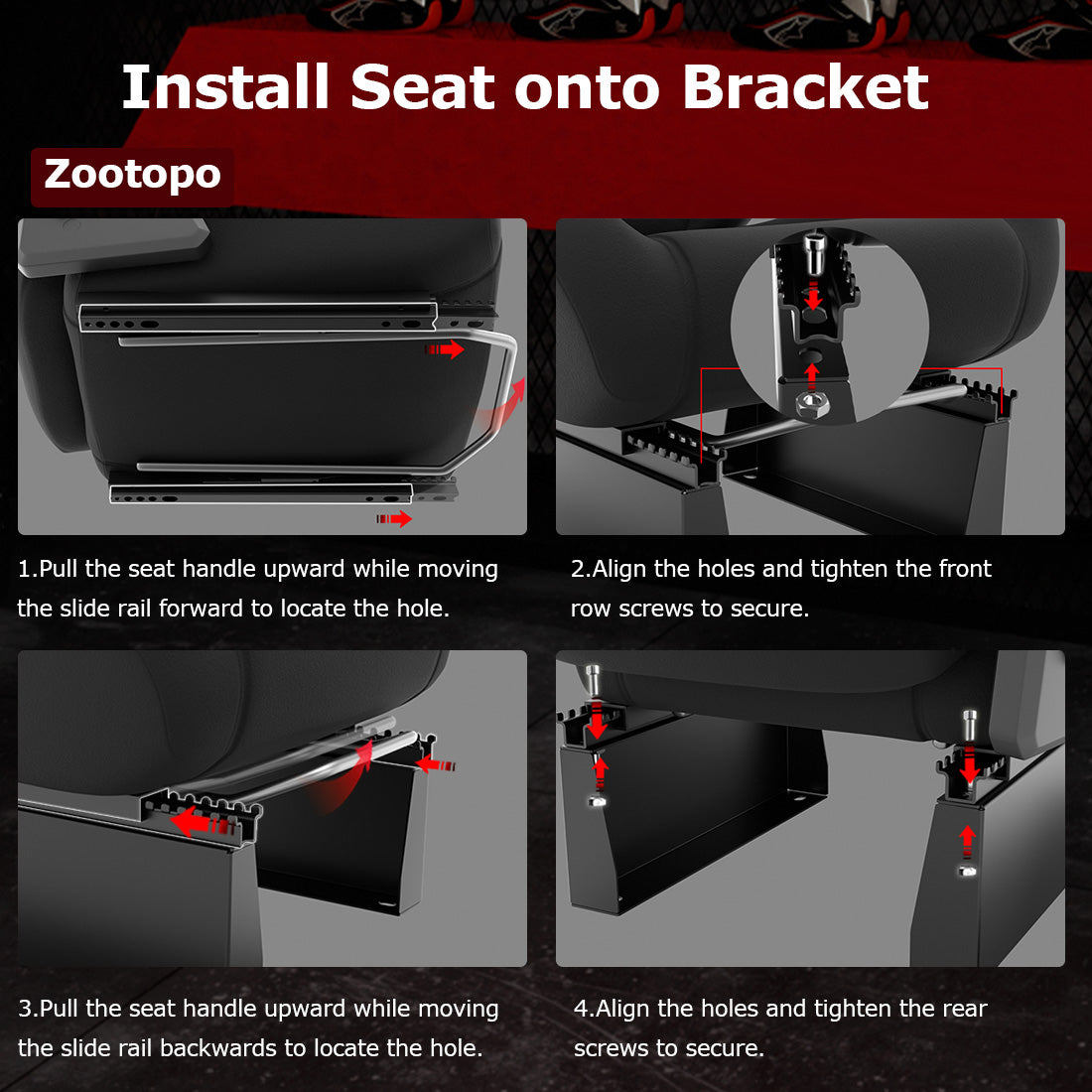 Install Seat onto Bracket

Zootopo

1.Pull the seat handle upward while moving the slide rail forward to locate the hole.

2.Align the holes and tighten the front row screws to secure.

3.Pull the seat handle upward while moving the slide rail backwards to locate the hole.

4.Align the holes and tighten the rear screws to secure.