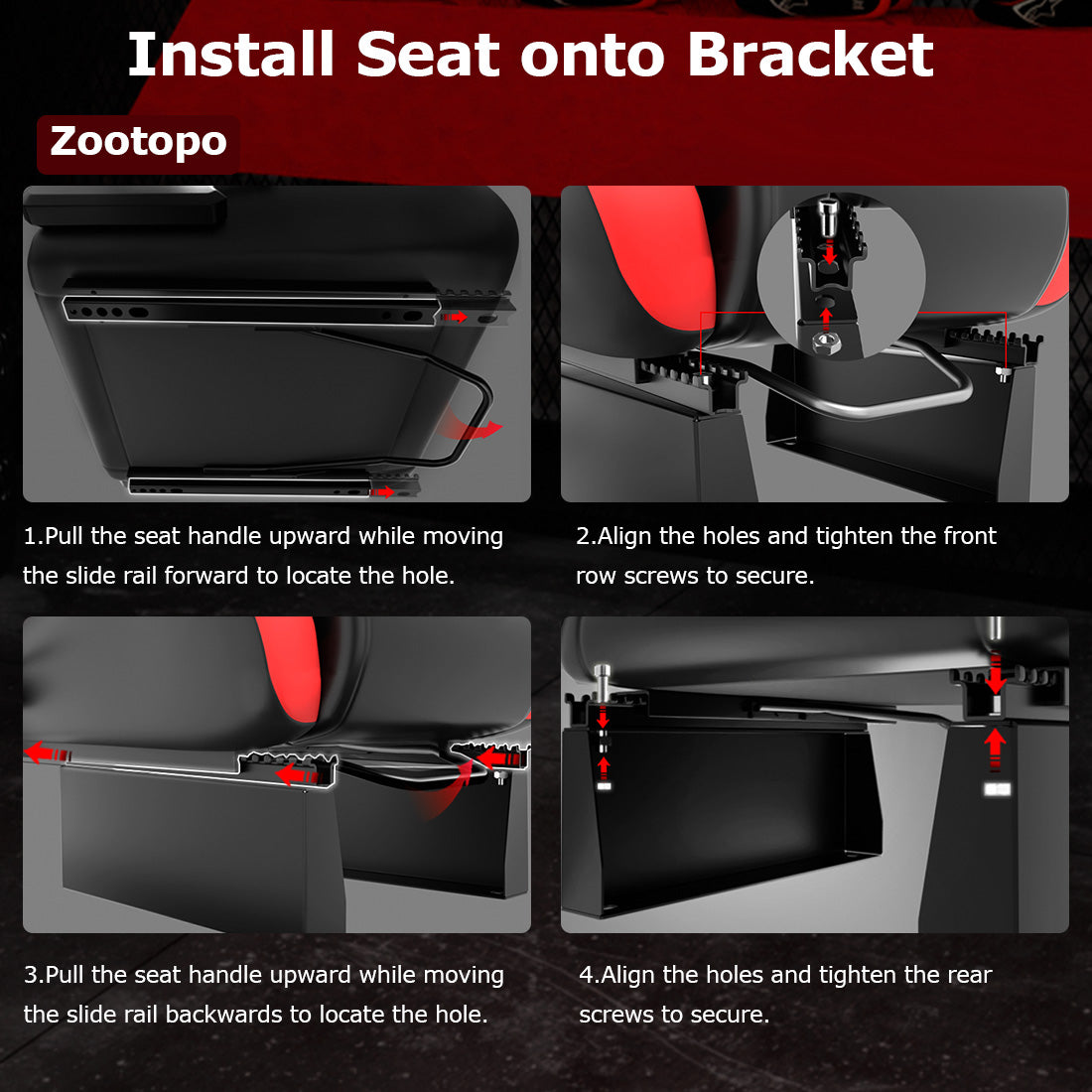 Install Seat onto Bracket

Zootopo

1.Pull the seat handle upward while moving the slide rail forward to locate the hole.

2.Align the holes and tighten the front row screws to secure.

3.Pull the seat handle upward while moving the slide rail backwards to locate the hole.

4.Align the holes and tighten the rear screws to secure.