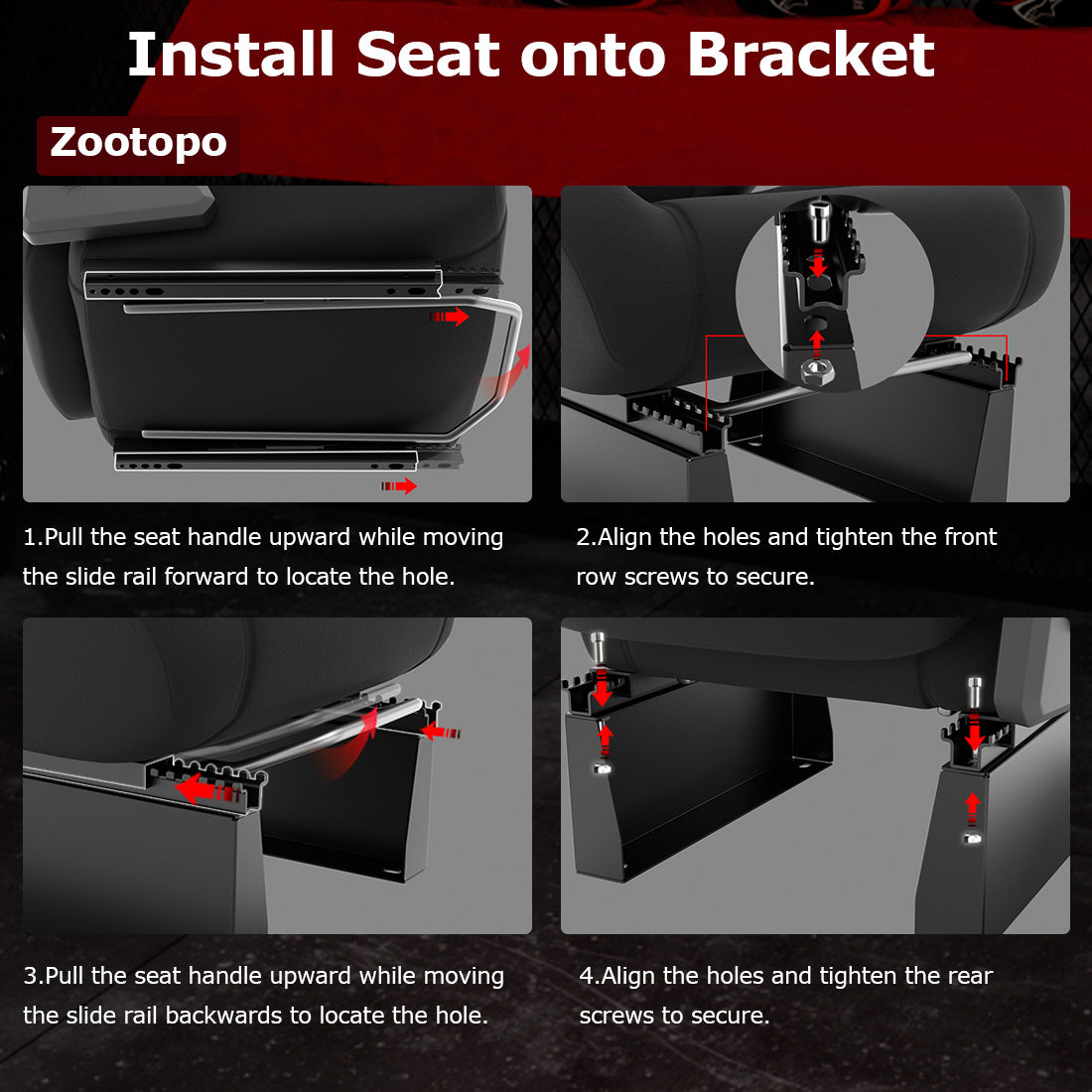 Install Seat onto Bracket

Zootopo

1.Pull the seat handle upward while moving the slide rail forward to locate the hole.

2.Align the holes and tighten the front row screws to secure.

3.Pull the seat handle upward while moving the slide rail backwards to locate the hole.

4.Align the holes and tighten the rear screws to secure.