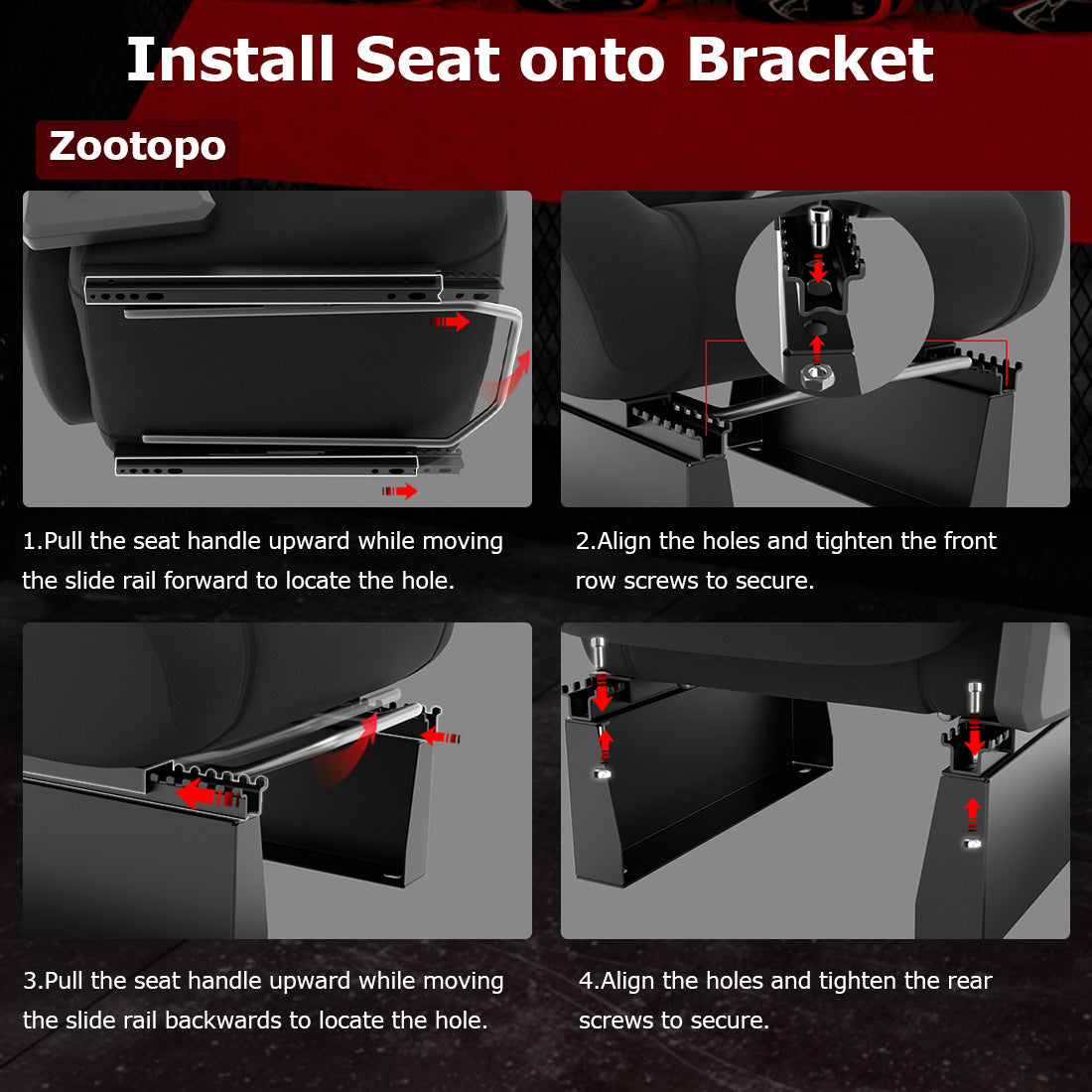 Install Seat onto Bracket

Zootopo

1.Pull the seat handle upward while moving the slide rail forward to locate the hole.

2.Align the holes and tighten the front row screws to secure.

3.Pull the seat handle upward while moving the slide rail backwards to locate the hole.

4.Align the holes and tighten the rear screws to secure.